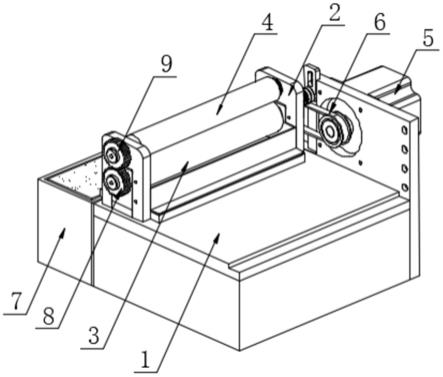 4
2
6
5
9
7
8
3
1