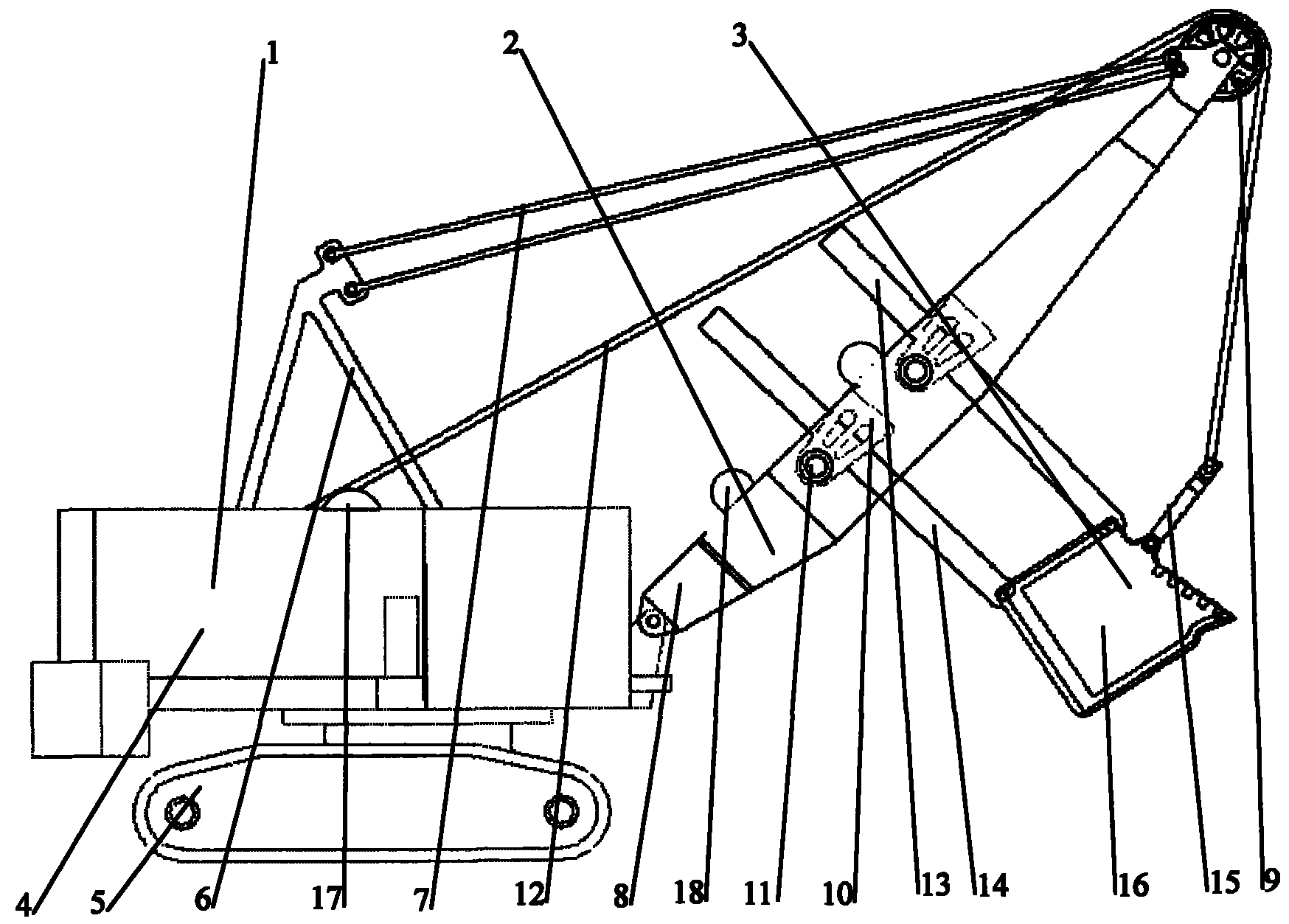 1
2
3
4
5
6
17
7
12
8
18
11
10
13
14
16
15
9