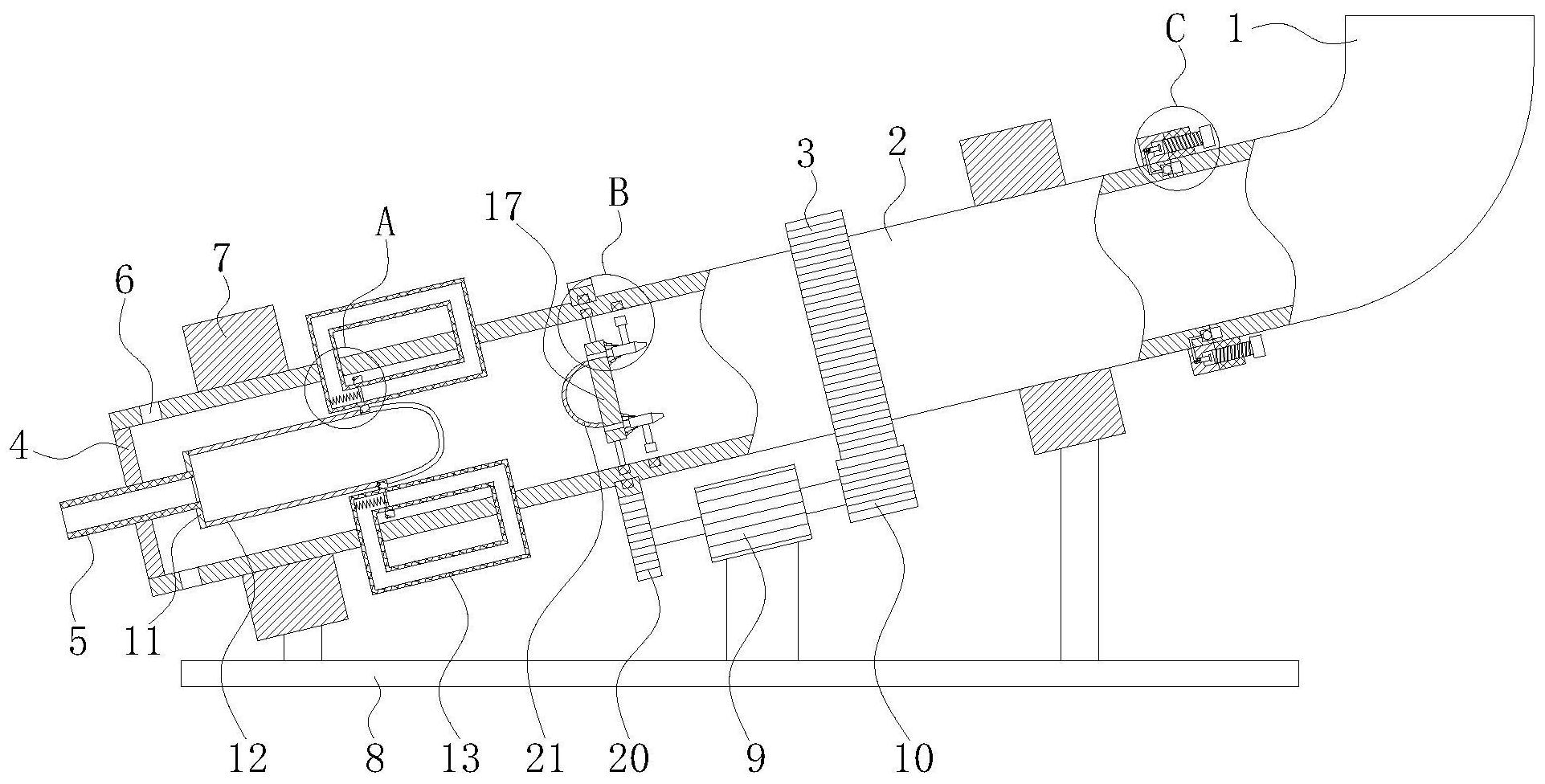 C 1
3 2
17 B
A
7
6
4
5 11
12 8 13 21 20 9 10