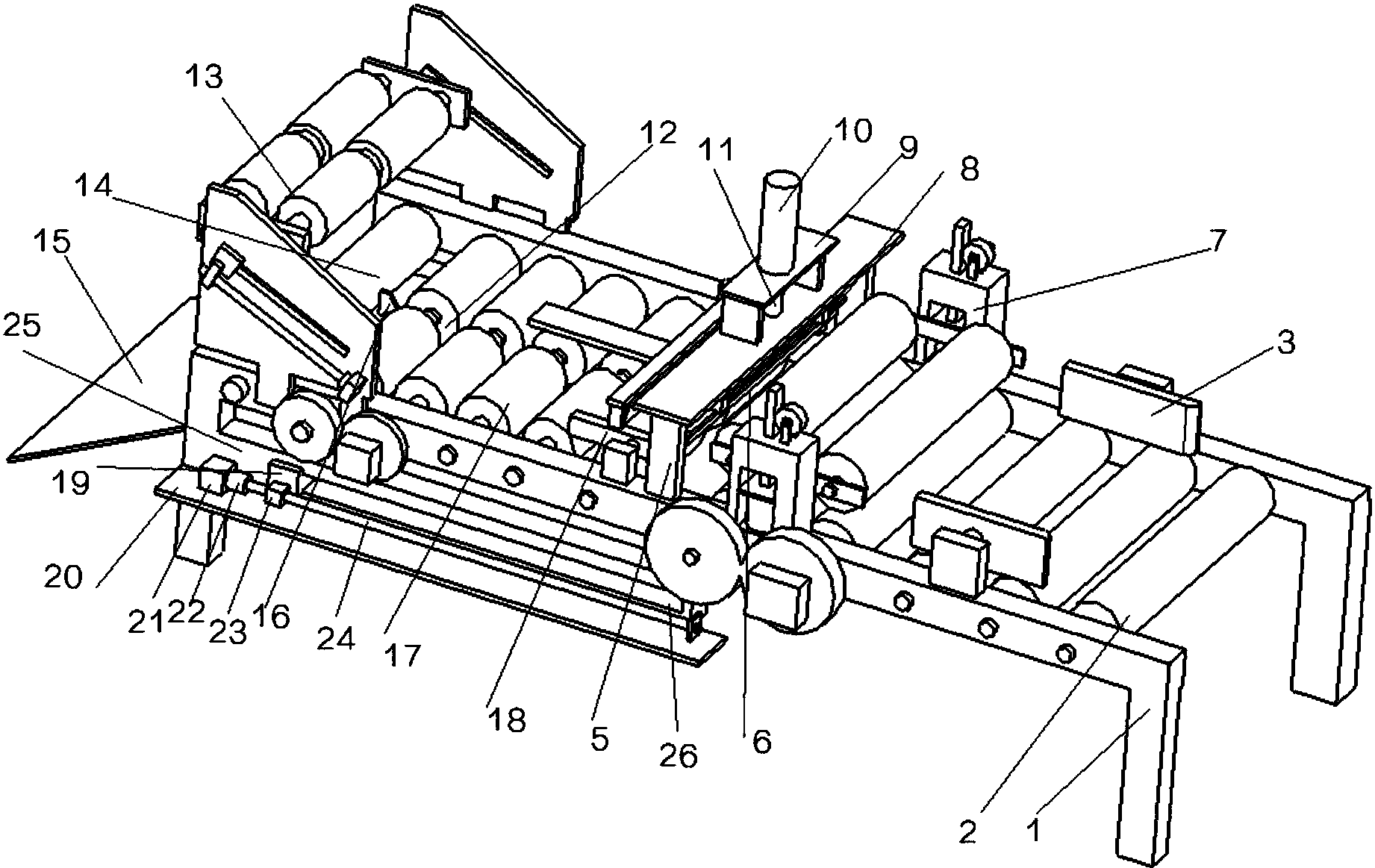 13
12
10
11
9
8
14
15
7
25
3
19
20
21
22
23
16
24
17
18
5
26
6
2
1