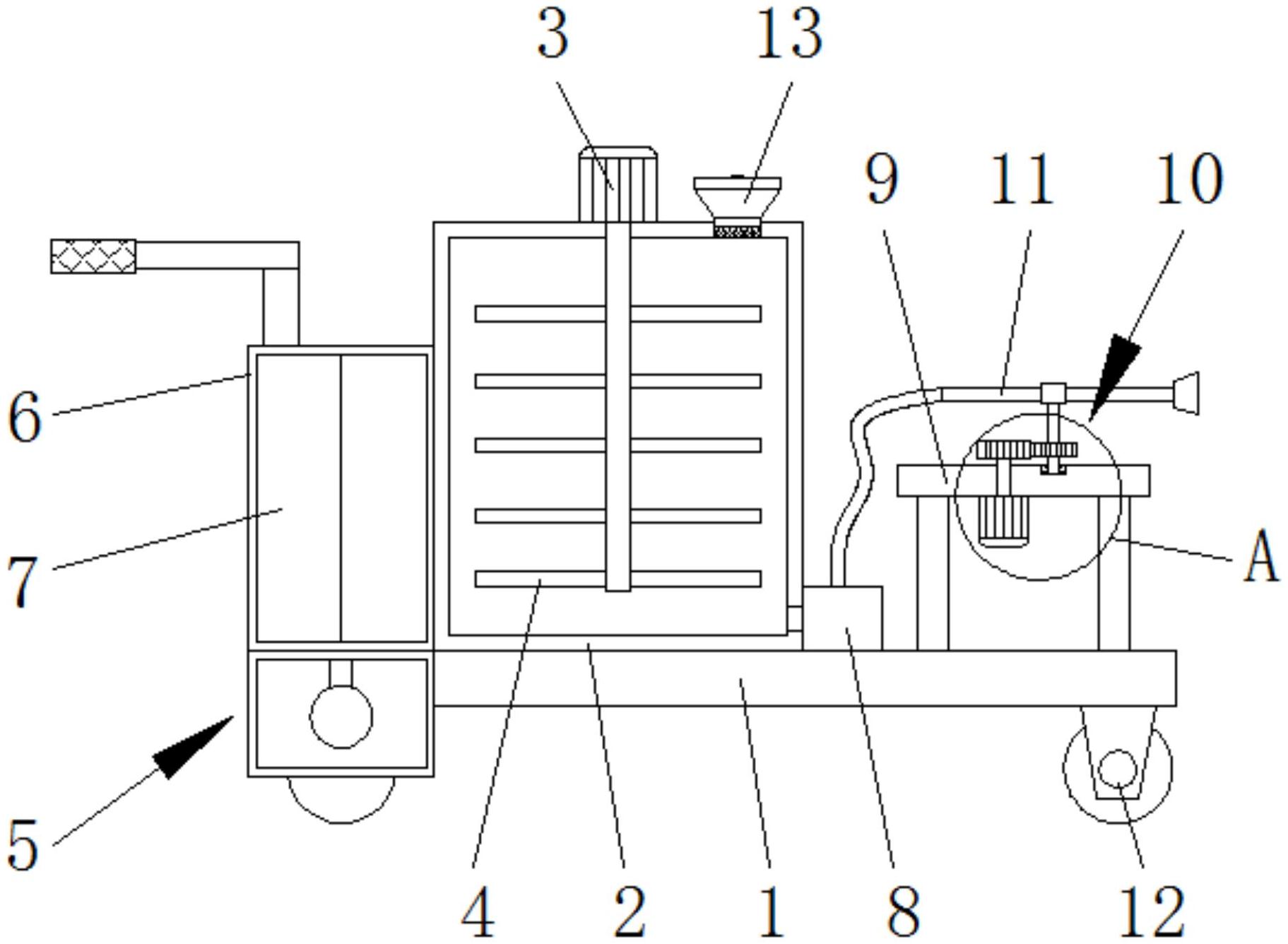 3
13
9
11
10
6
7
A
5
4
2
1
8
12