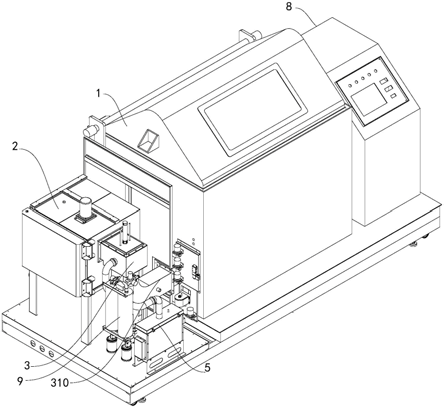 8
1
2
3
9
310
5