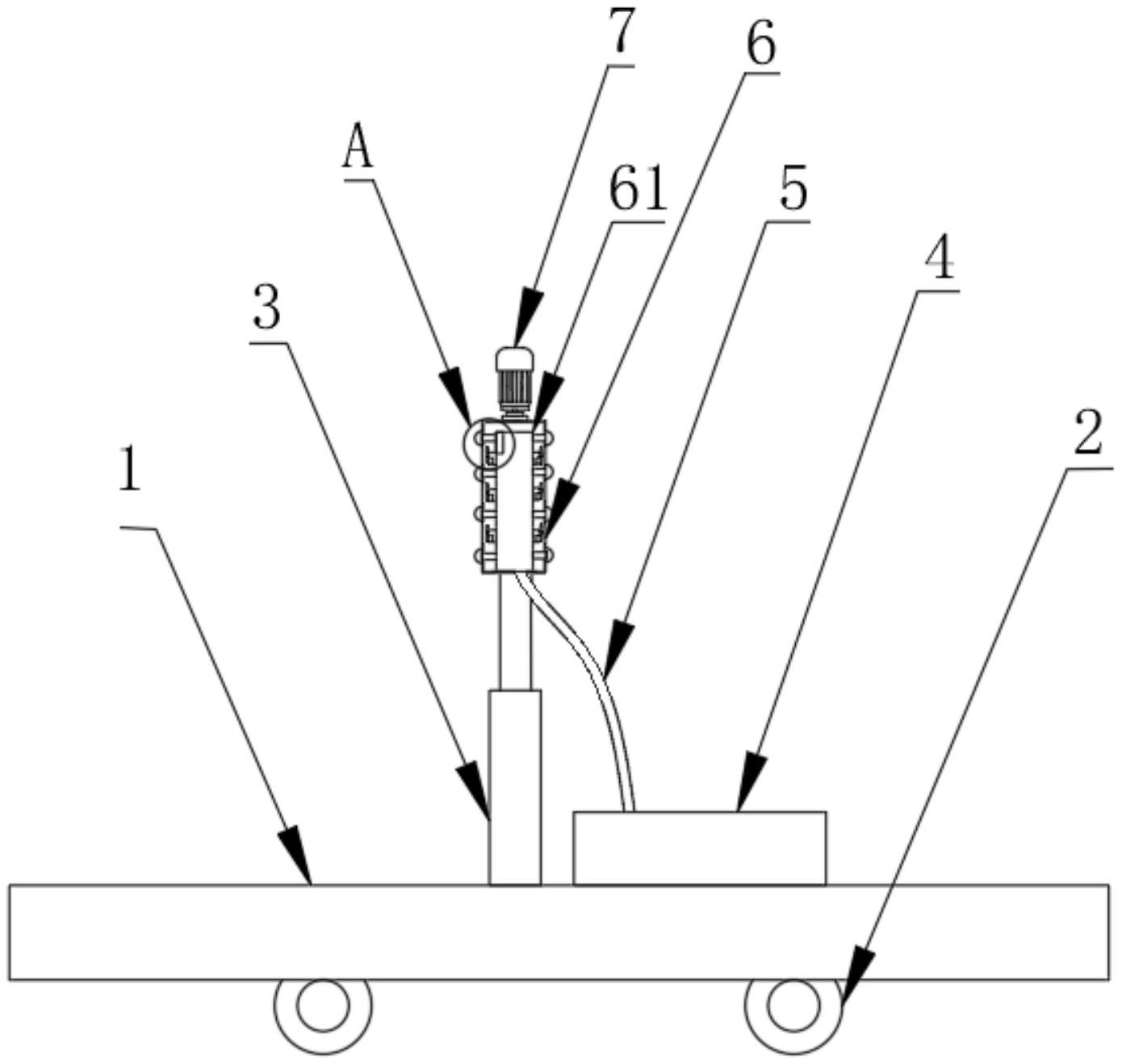 7
6
A
61
5
4
3
2
1