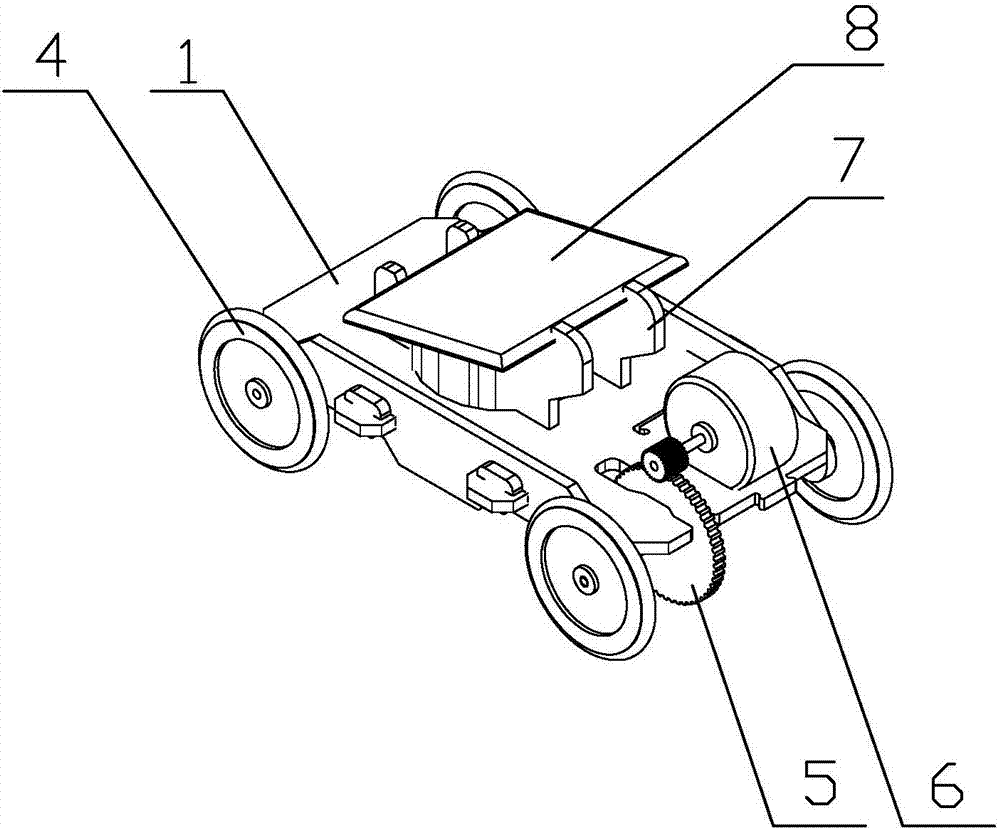 4
1
8
7
5
6