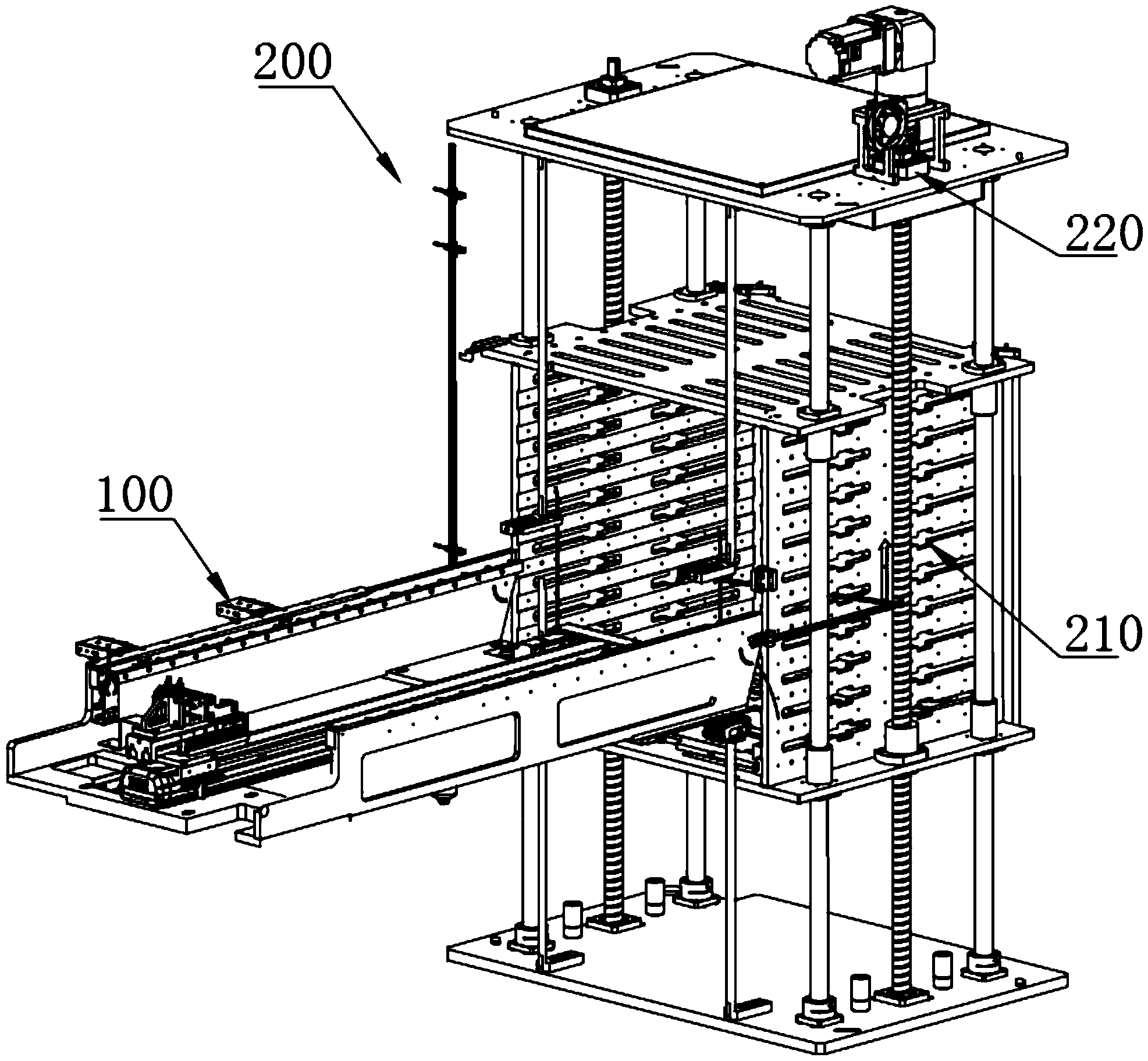 200
220
100
210