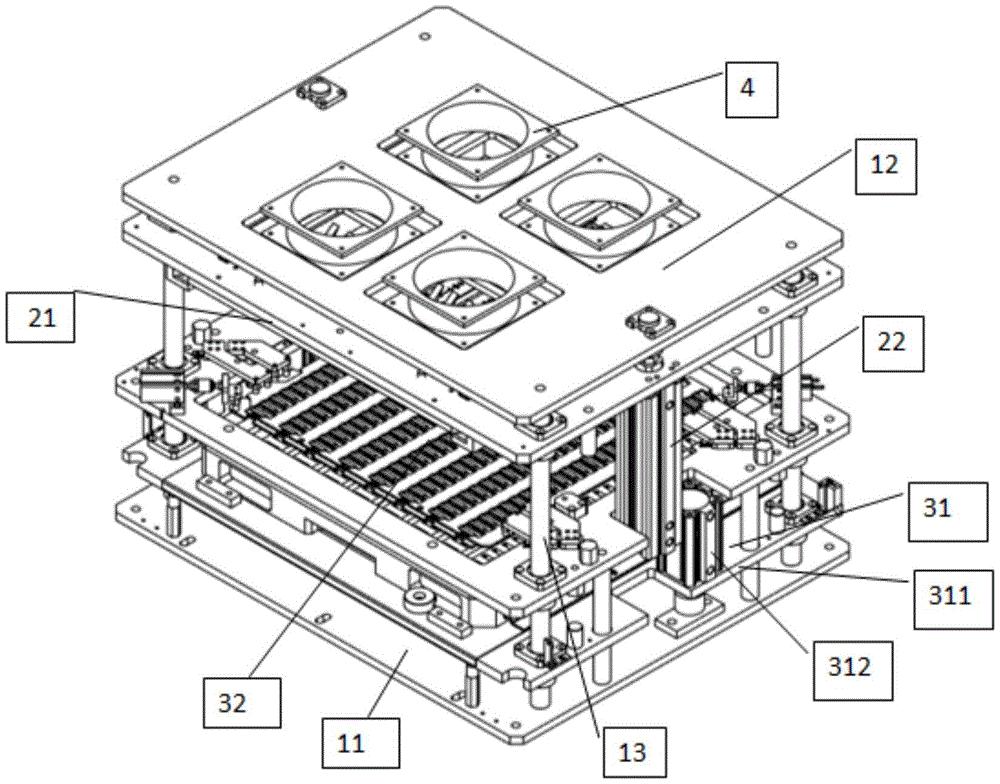 4

12

21

22

31

311

312

32

11

13