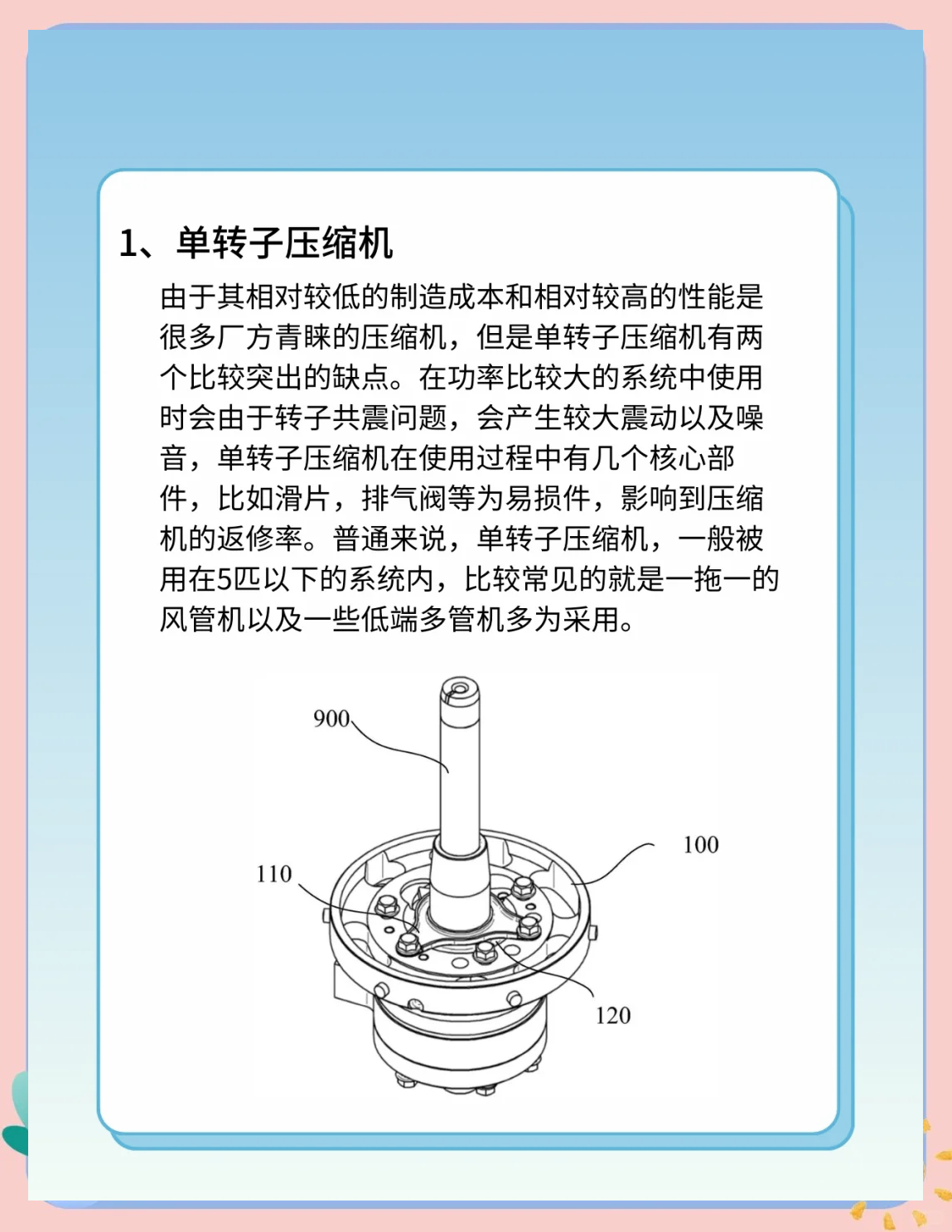 1、单转子压缩机

由于其相对较低的制造成本和相对较高的性能是很多厂方青睐的压缩机，但是单转子压缩机有两个比较突出的缺点。在功率比较大的系统中使用时会由于转子共震问题，会产生较大震动以及噪音，单转子压缩机在使用过程中有几个核心部件，比如滑片，排气阀等为易损件，影响到压缩机的返修率。普通来说，单转子压缩机，一般被用在5匹以下的系统内，比较常见的就是一拖一的风管机以及一些低端多管机多为采用。

900
100
110
120