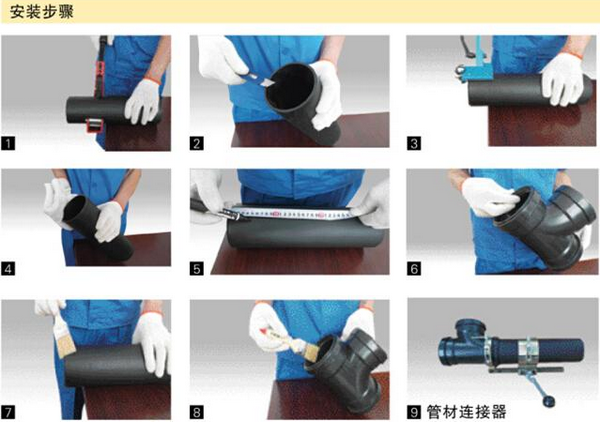 安装步骤

1

2

3

4

5

6

7

8

9 管材连接器