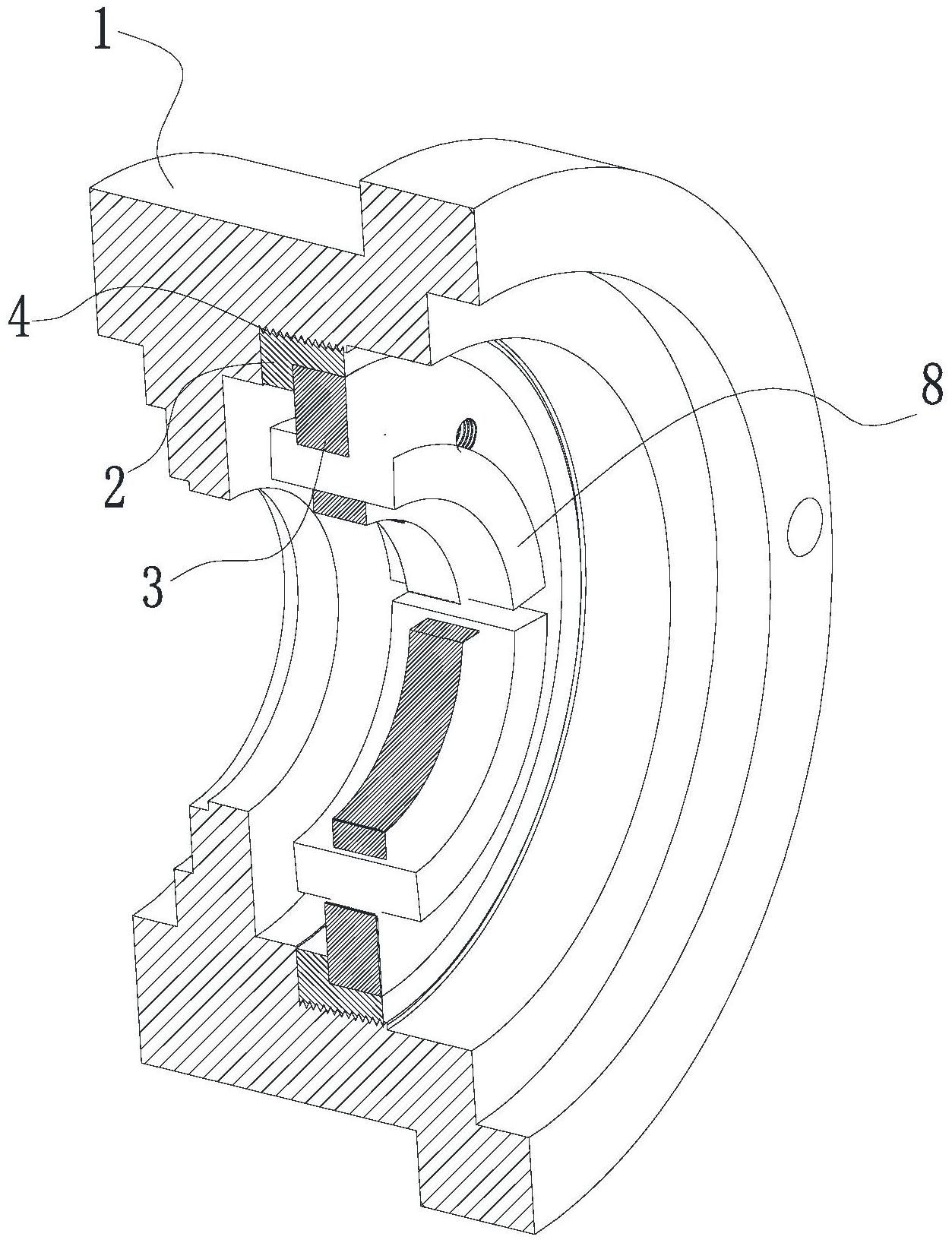 1
4
8
2
3