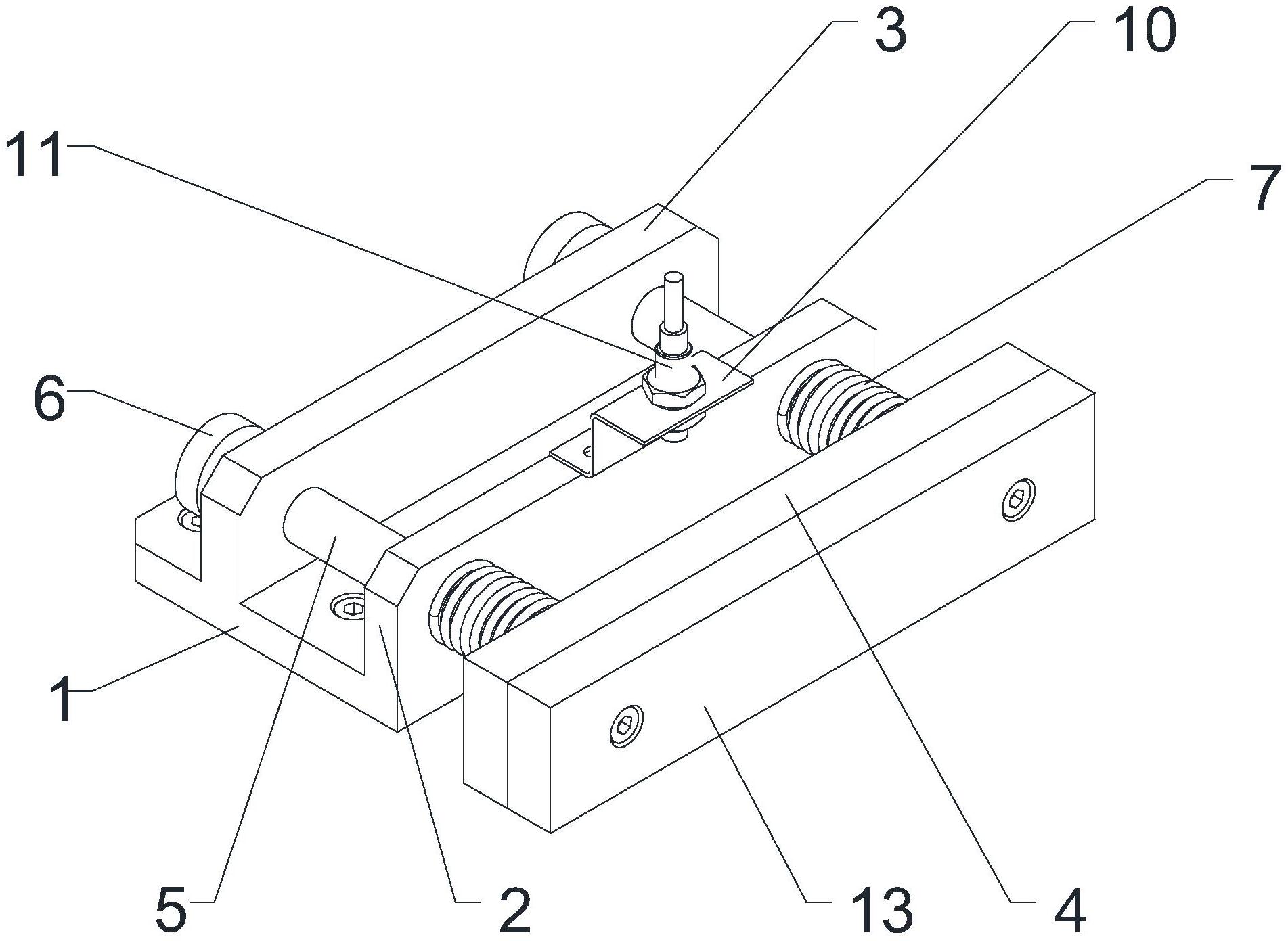 3
10
11
7
6
1
5
2
13
4