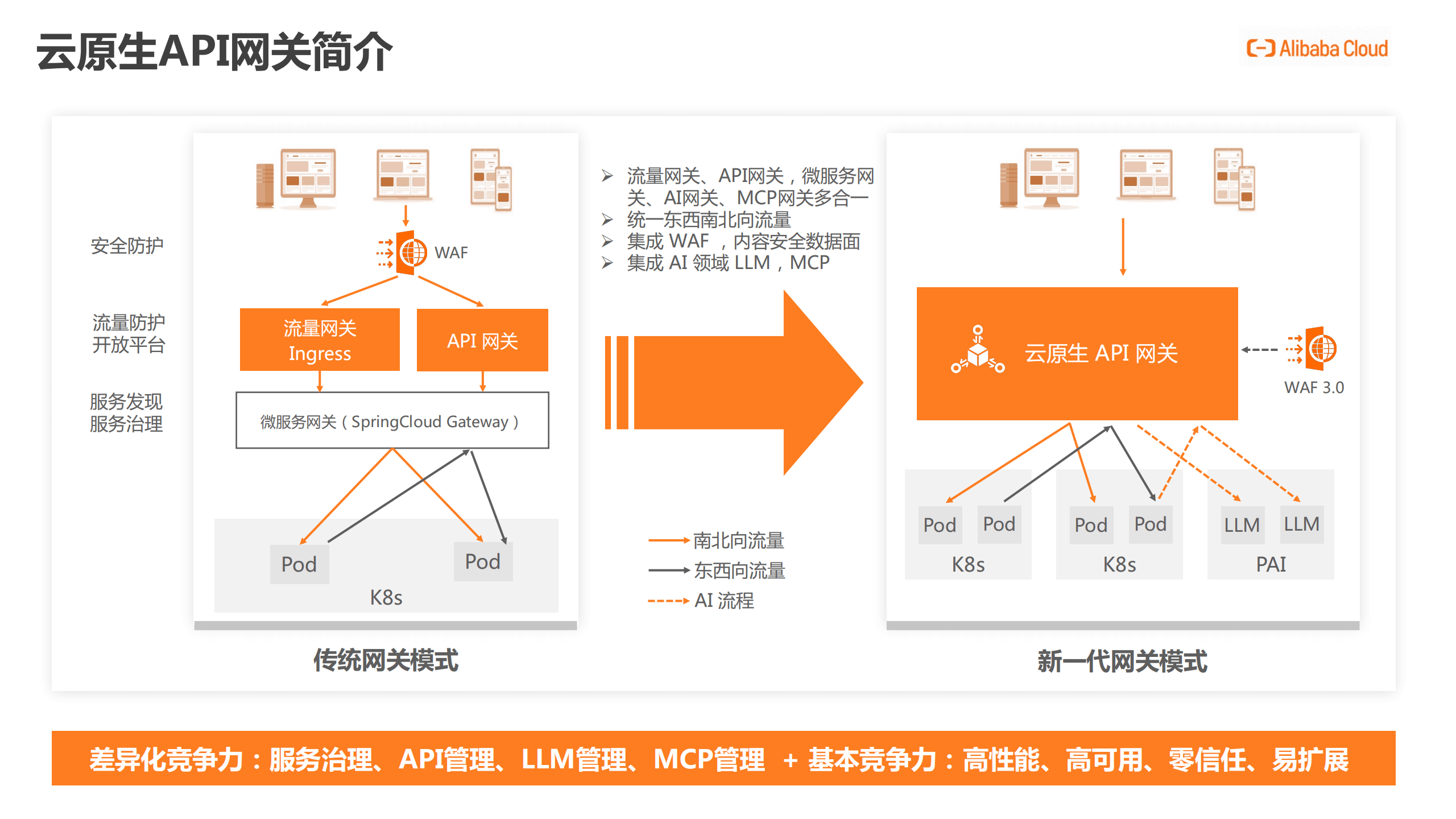 云原生API网关简介

Alibaba Cloud

安全防护

流量防护
开放平台

服务发现
服务治理

WAF

流量网关
Ingress

API 网关

微服务网关（SpringCloud Gateway）

Pod

Pod

K8s

传统网关模式

➢ 流量网关、API网关，微服务网关、AI网关、MCP网关多合一
➢ 统一东西南北向流量
➢ 集成 WAF ，内容安全数据面
➢ 集成 AI 领域 LLM，MCP

南北向流量
东西向流量
AI 流程

云原生 API 网关

WAF 3.0

Pod

Pod

K8s

Pod

Pod

K8s

LLM

LLM

PAI

新一代网关模式

差异化竞争力：服务治理、API管理、LLM管理、MCP管理 + 基本竞争力：高性能、高可用、零信任、易扩展