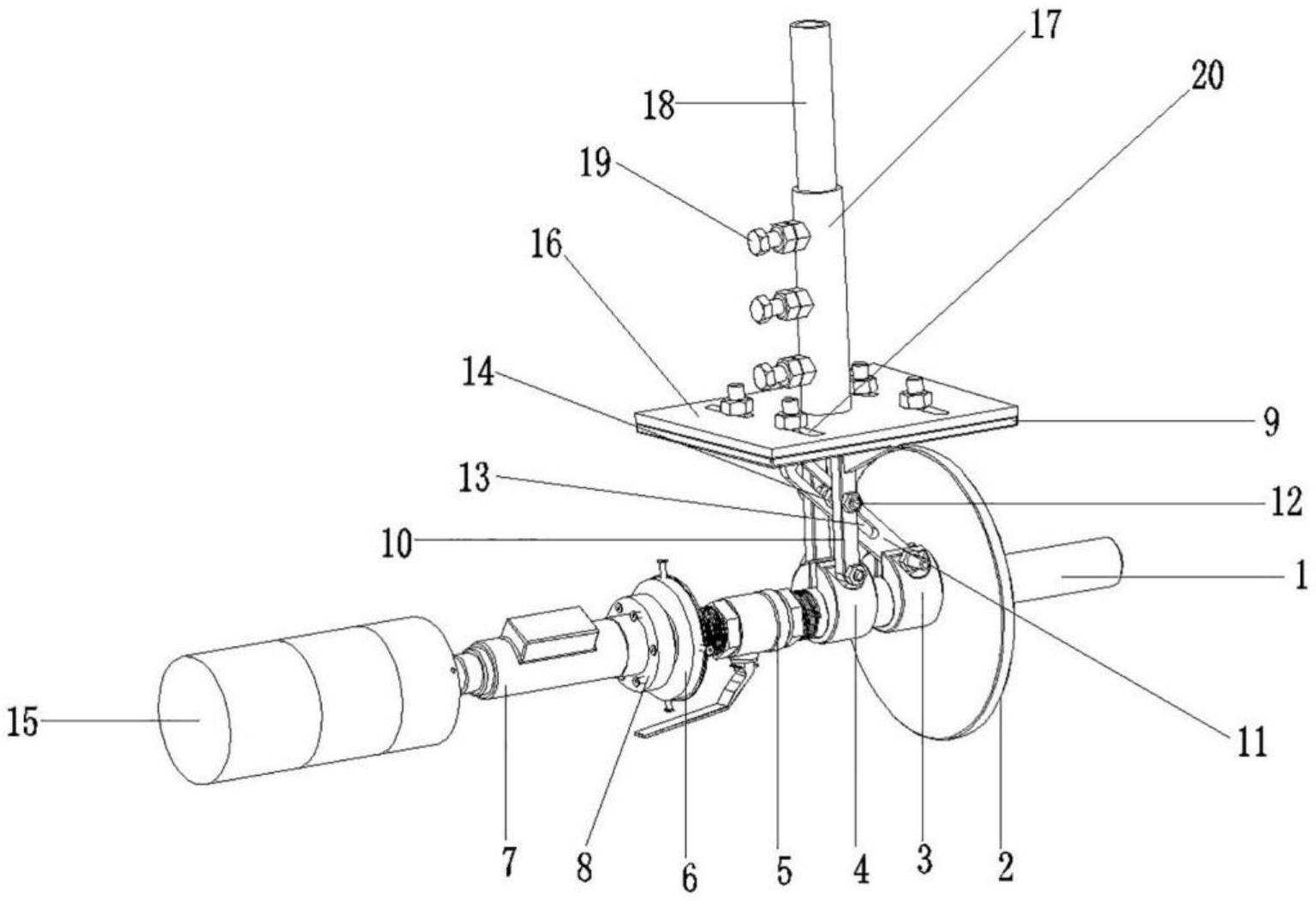 17
20
18
19
16
14
9
13
12
10
1
15
11
7
8
6
5
4
3
2