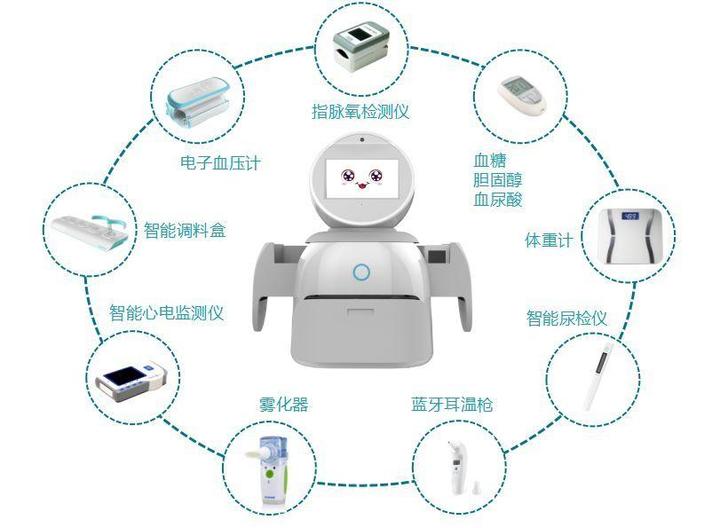 指脉氧检测仪

电子血压计

血糖
胆固醇
血尿酸

智能调料盒

体重计

智能心电监测仪

智能尿检仪

雾化器

蓝牙耳温枪