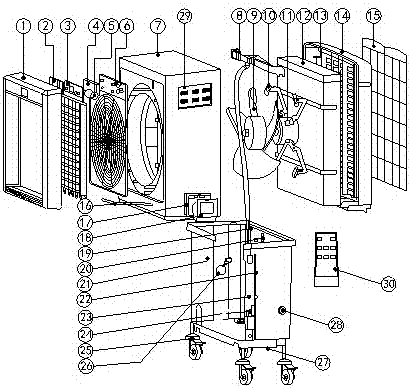 1
2
3
4
5
6
7
29
8
9
10
11
12
13
14
15
16
17
18
19
20
21
22
23
24
25
26
27
28
30