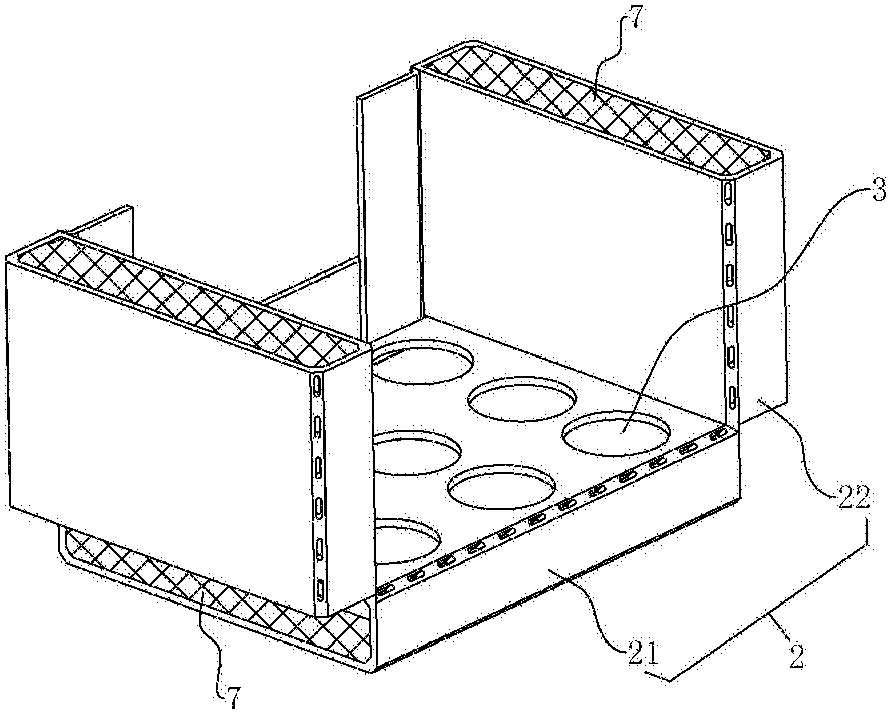 7
3
22
21
2
7