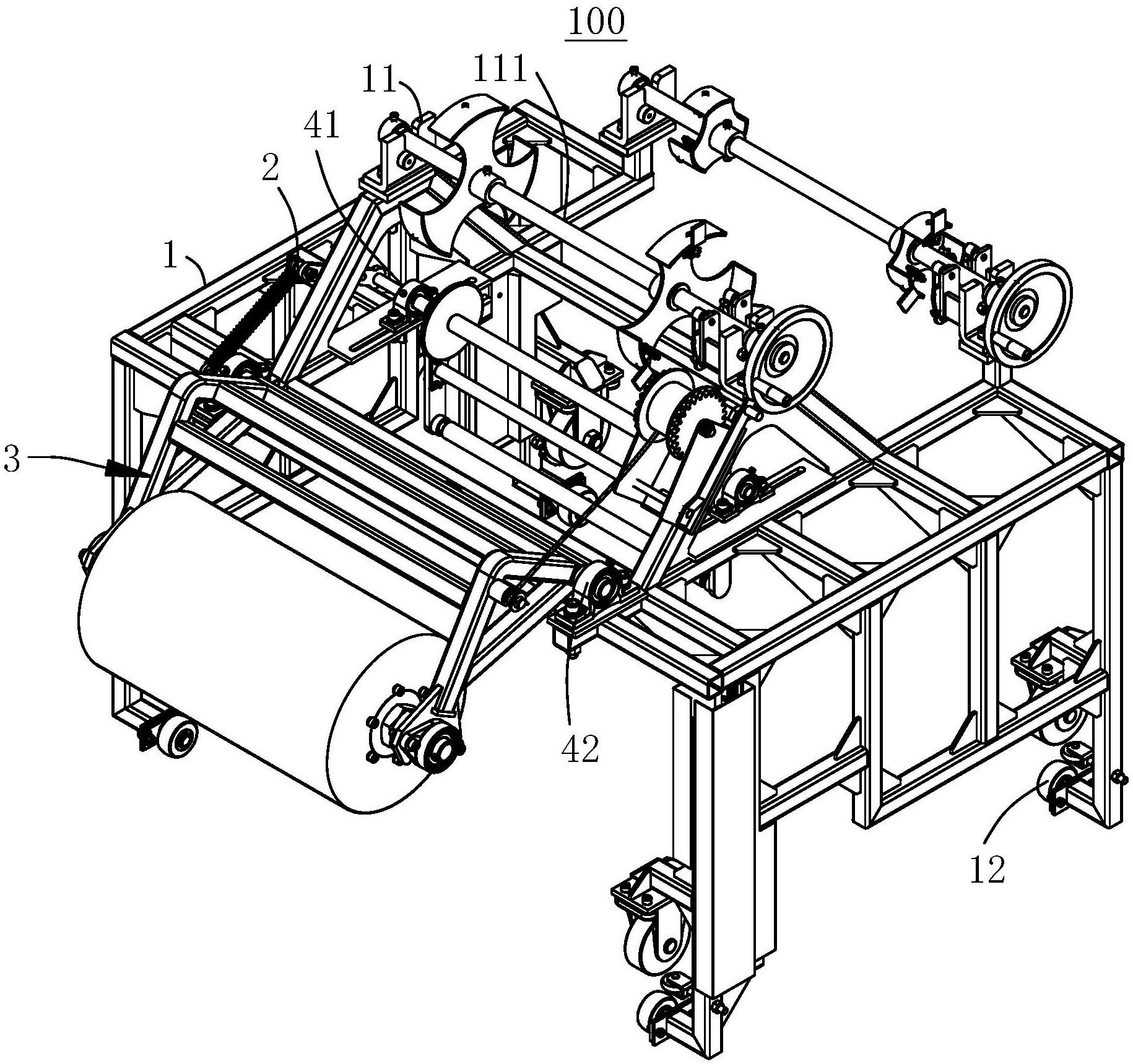 100

11

111

41

2

1

3

42

12