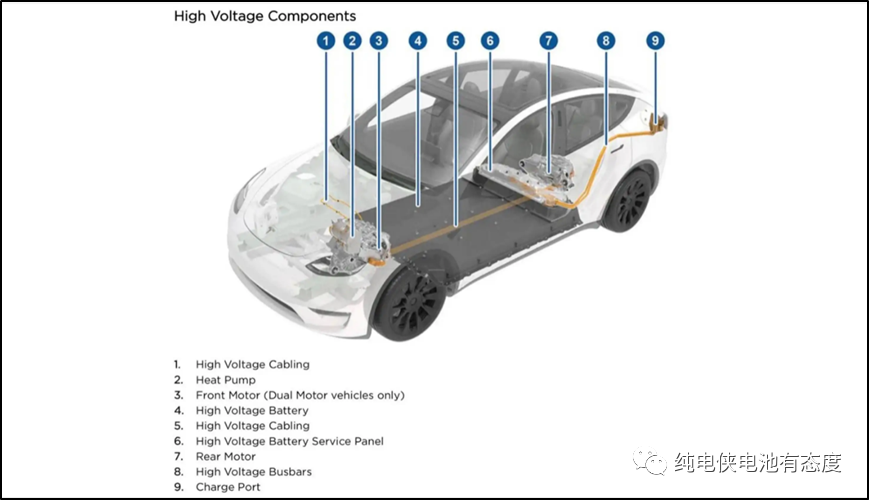 High Voltage Components

1 2 3 4 5 6 7 8 9

1. High Voltage Cabling
2. Heat Pump
3. Front Motor (Dual Motor vehicles only)
4. High Voltage Battery
5. High Voltage Cabling
6. High Voltage Battery Service Panel
7. Rear Motor
8. High Voltage Busbars
9. Charge Port

纯电侠电池有态度