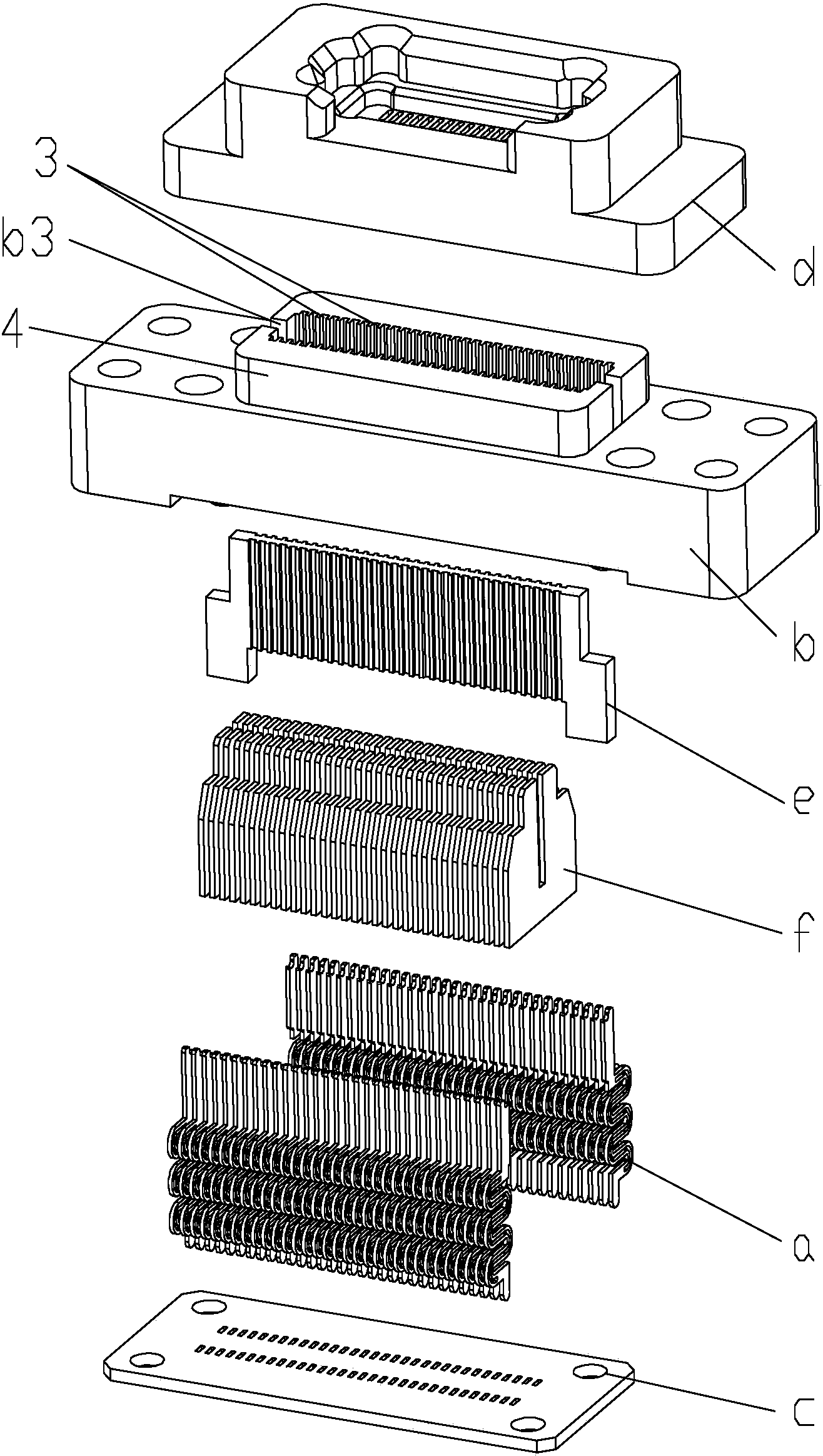 3
b3
4
d
b
e
f
a
c