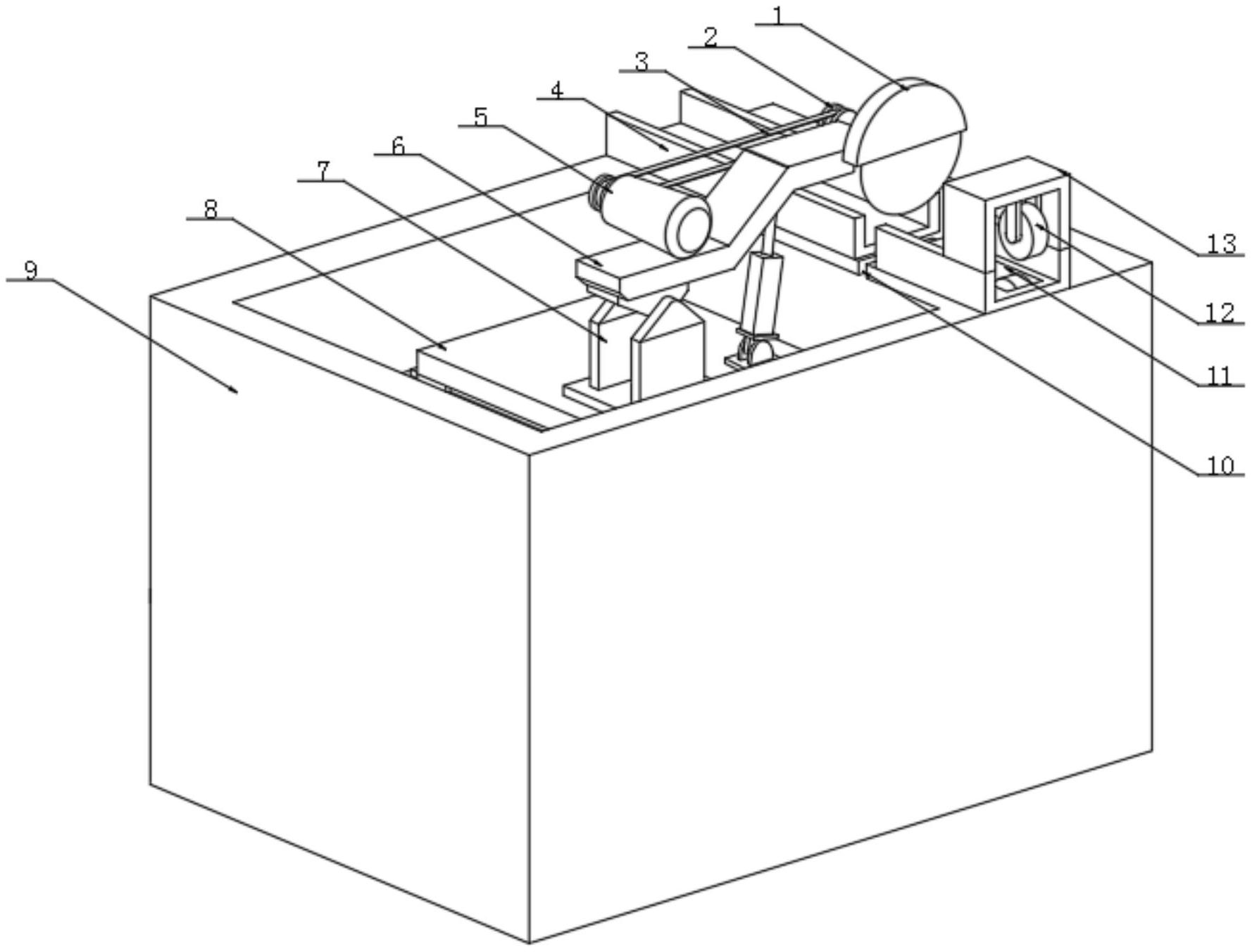 1
2
3
4
5
6
7
8
9
13
12
11
10