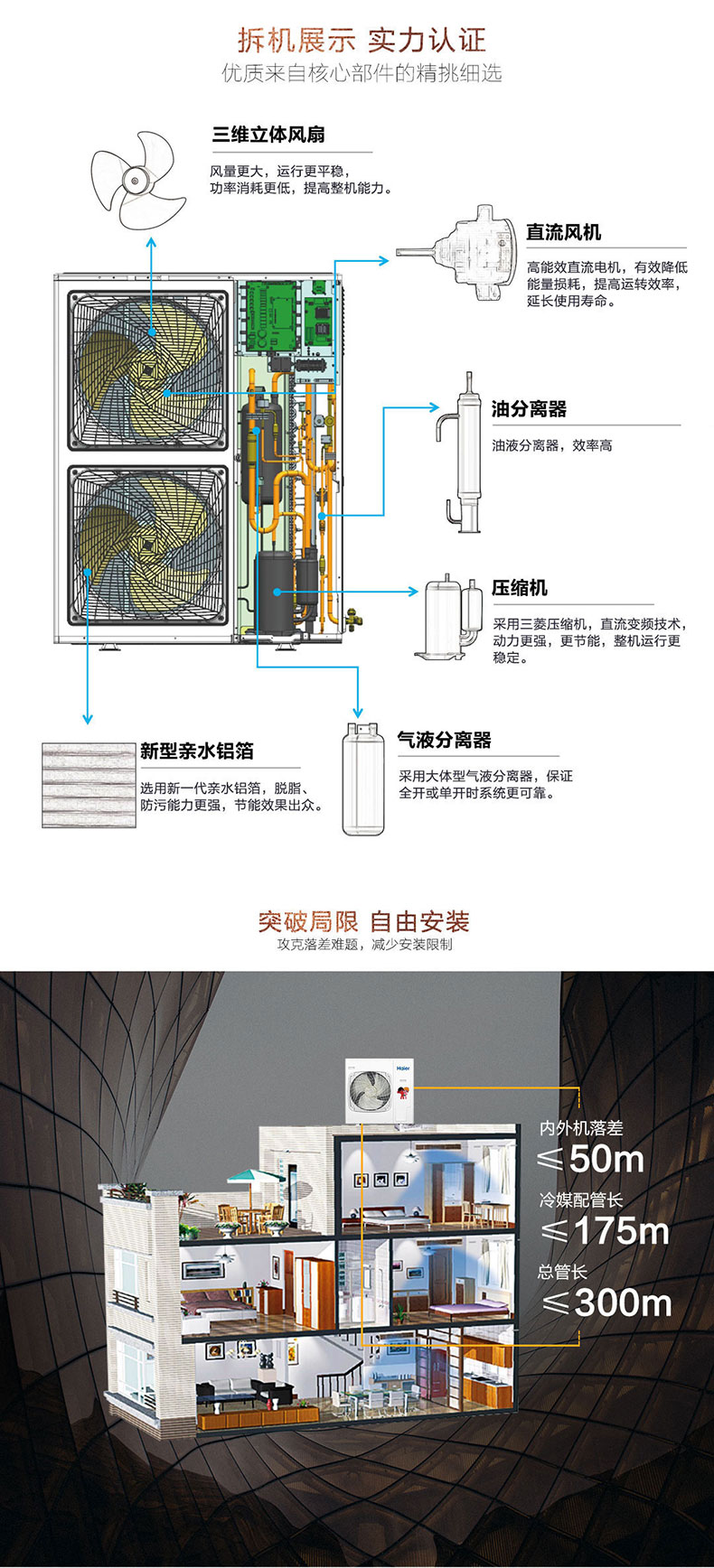 拆机展示 实力认证
优质来自核心部件的精挑细选

三维立体风扇
风量更大，运行更平稳，功率消耗更低，提高整机能力。

直流风机
高能效直流电机，有效降低能量损耗，提高运转效率，延长使用寿命。

油分离器
油液分离器，效率高

压缩机
采用三菱压缩机，直流变频技术，动力更强，更节能，整机运行更稳定。

新型亲水铝箔
选用新一代亲水铝箔，脱脂、防污能力更强，节能效果出众。

气液分离器
采用大体型气液分离器，保证全开或单开时系统更可靠。

突破局限 自由安装
攻克落差难题，减少安装限制

Haier

内外机落差
$\leqslant$50m
冷媒配管长
$\leqslant$175m
总管长
$\leqslant$300m