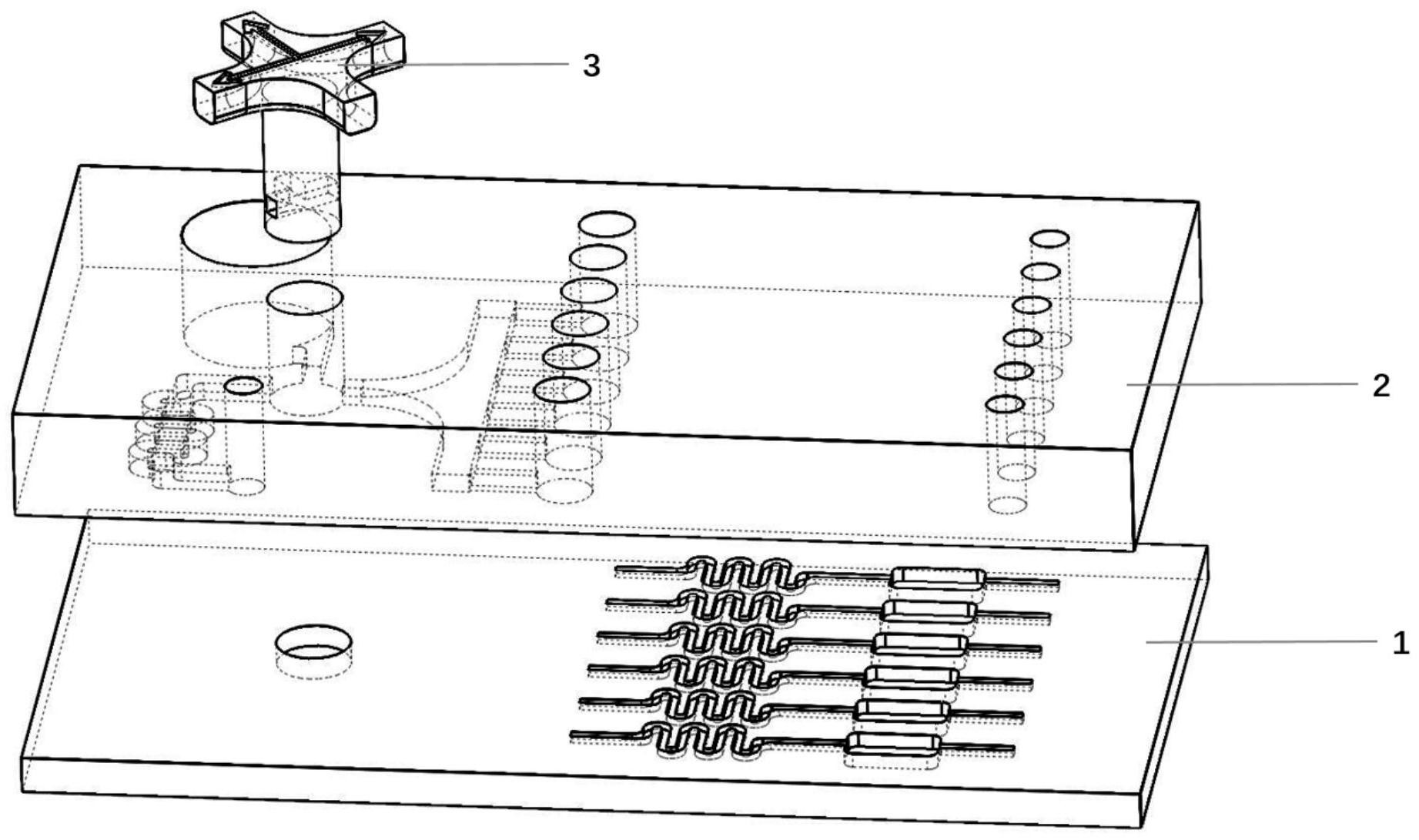 3

2

1