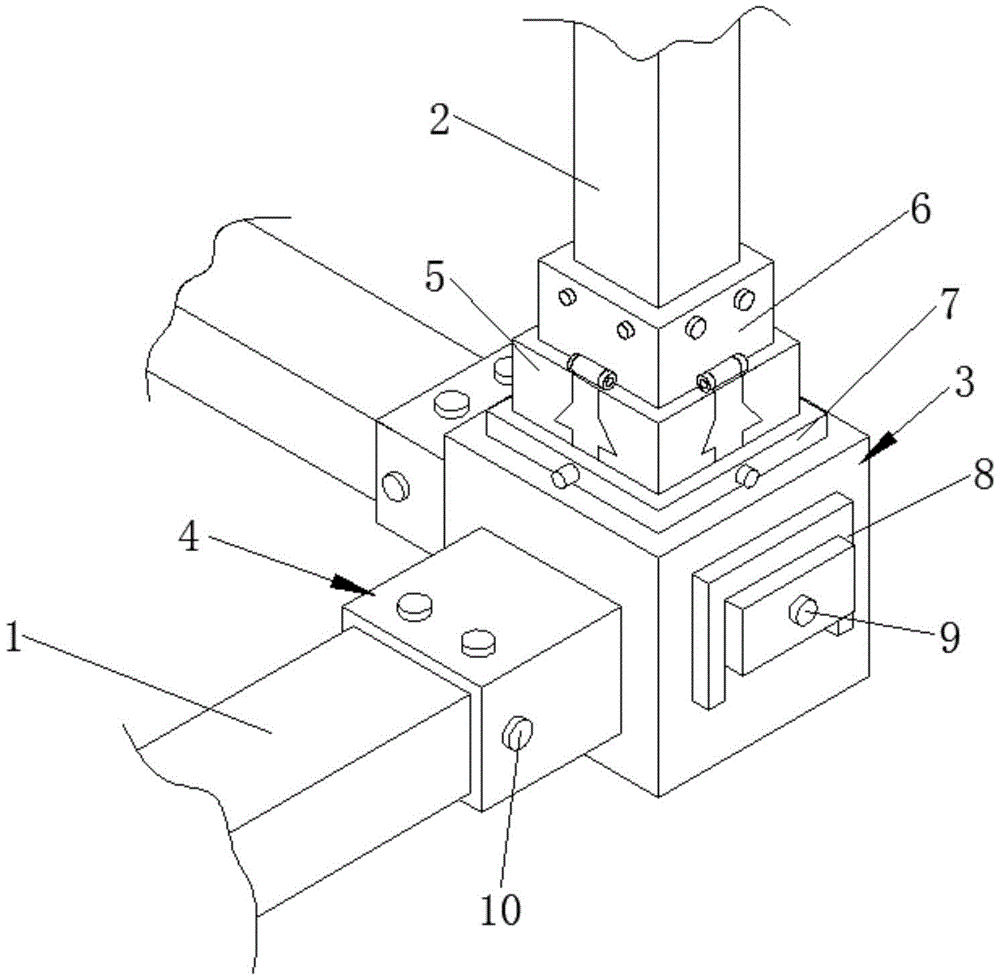 2
6
5
7
3
8
4
9
1
10