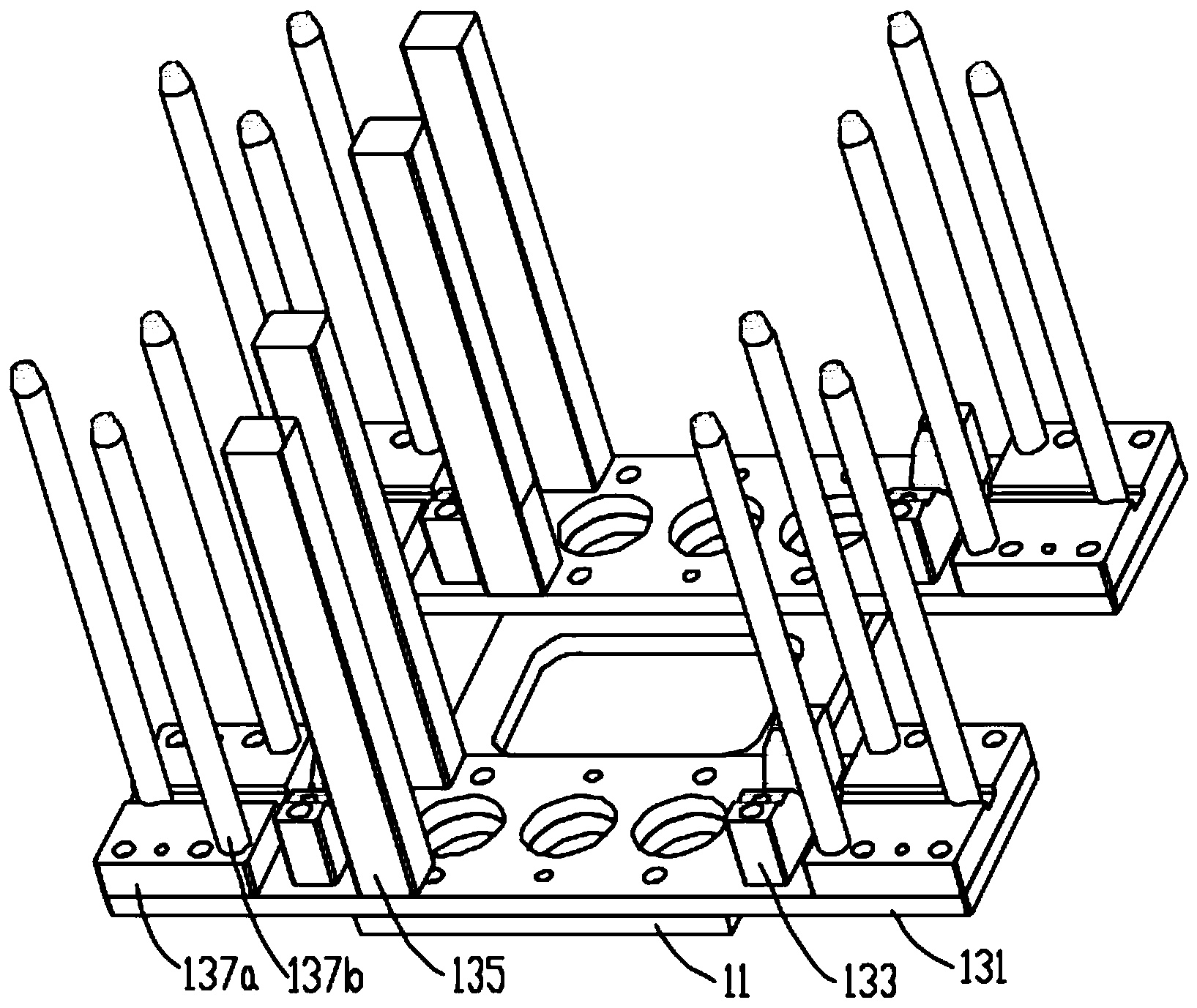 137a 137b 135 11 133 131