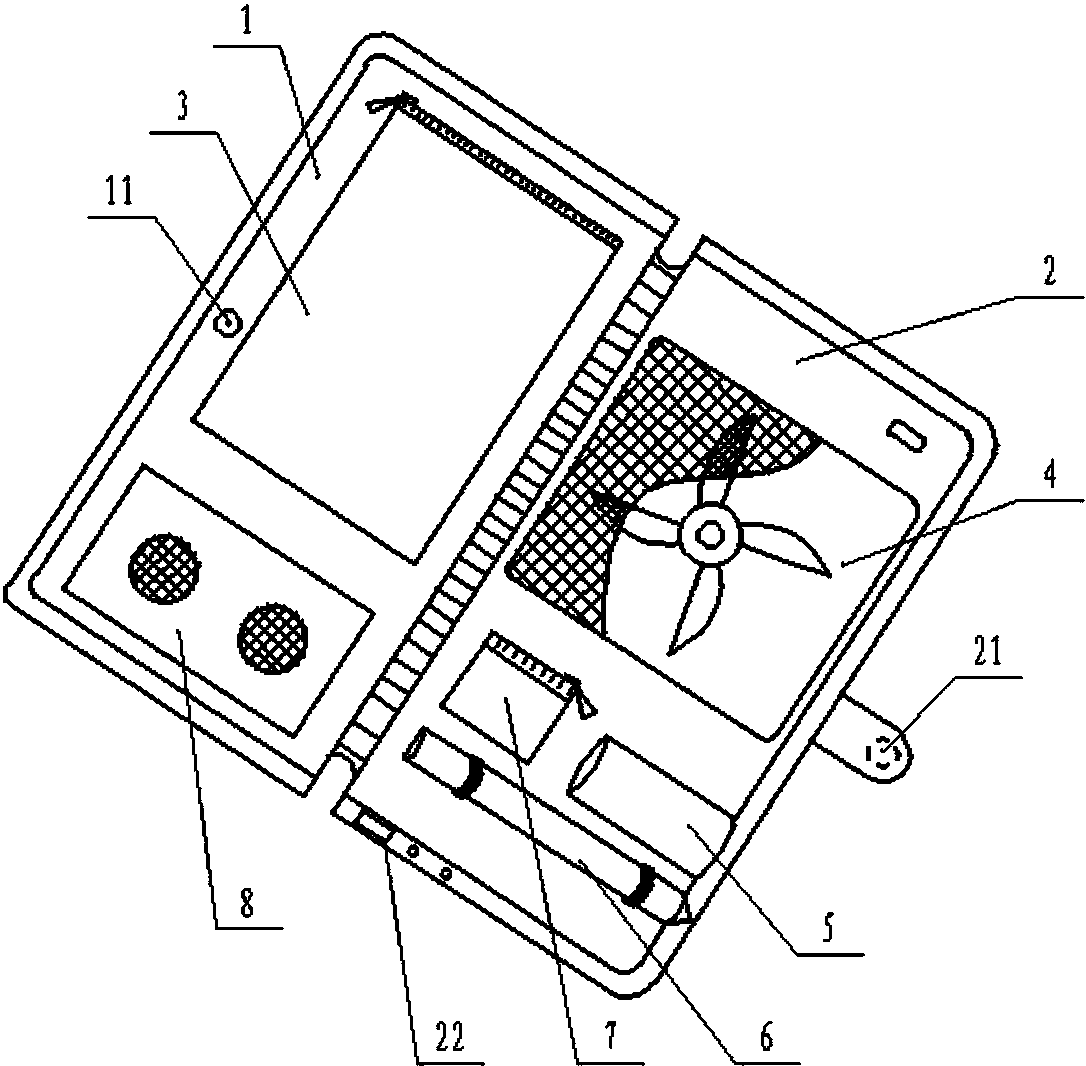 1
3
11
2
4
21
8
5
22
7
6