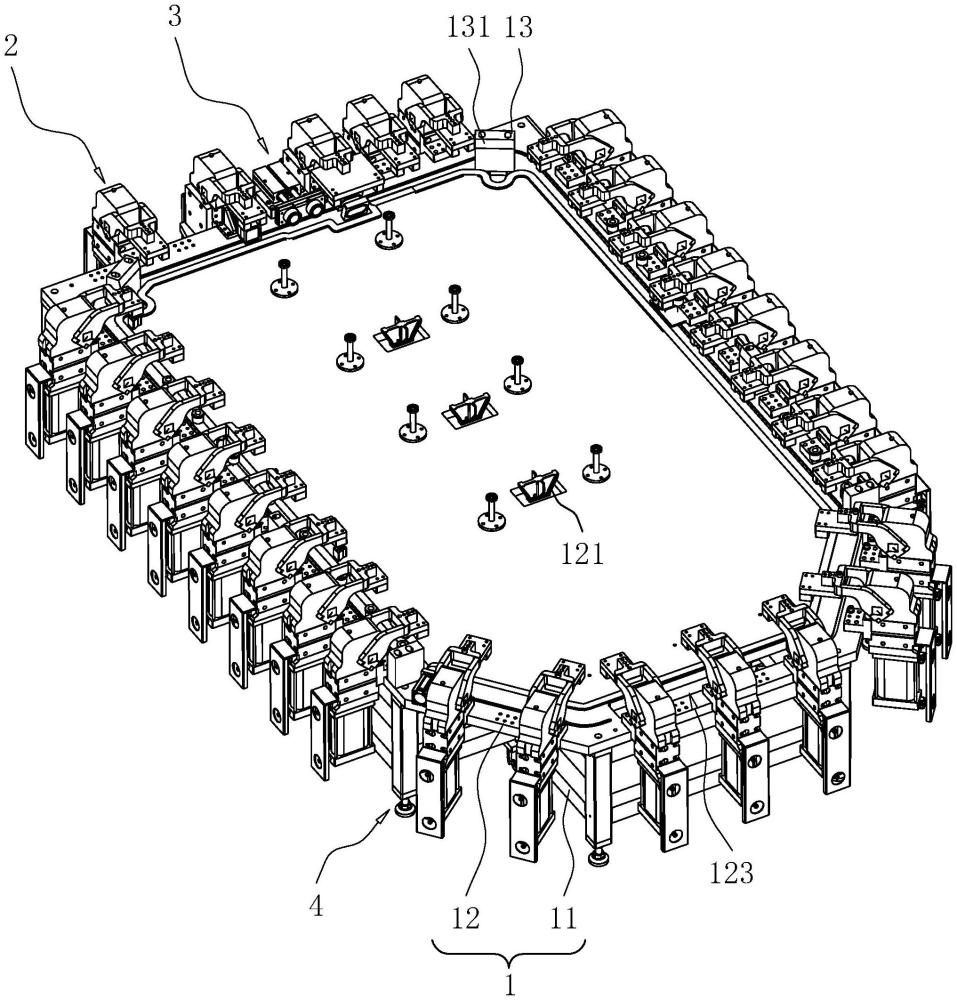 2
3
131
13
121
123
4
12
11
1