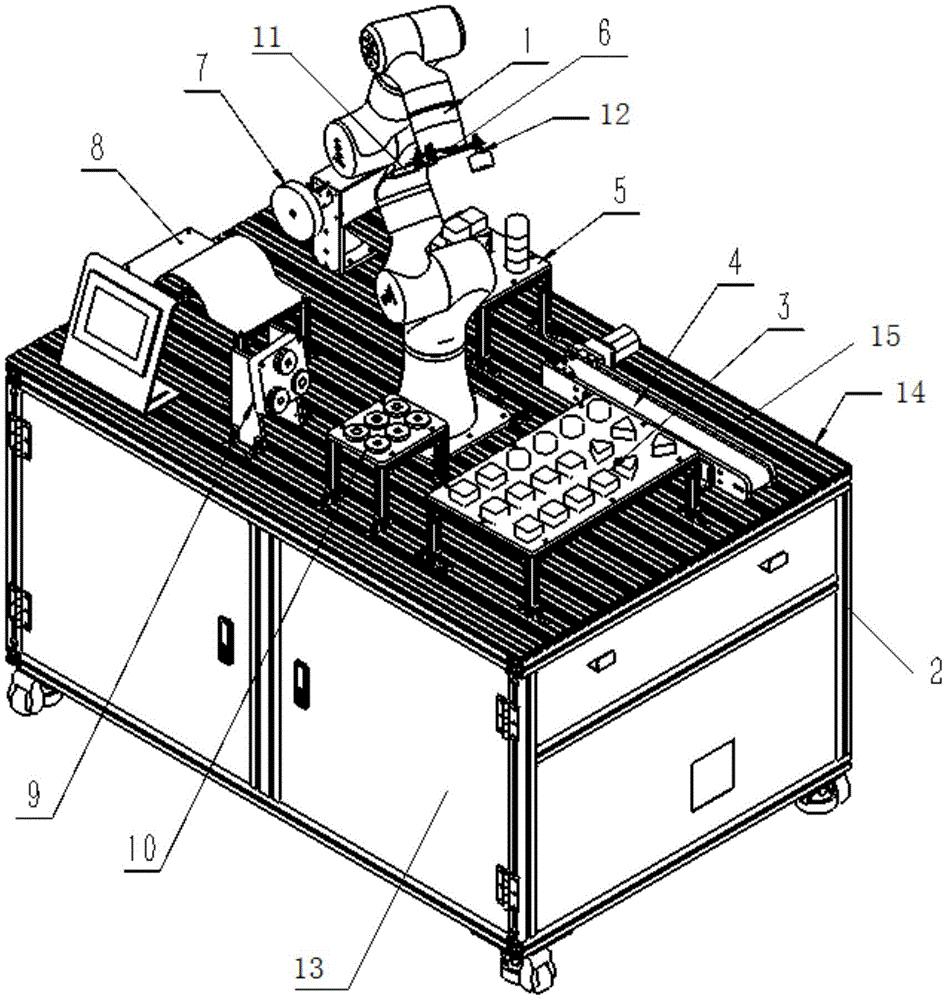 11
1
6
7
12
8
5
4
3
15
14
2
9
10
13